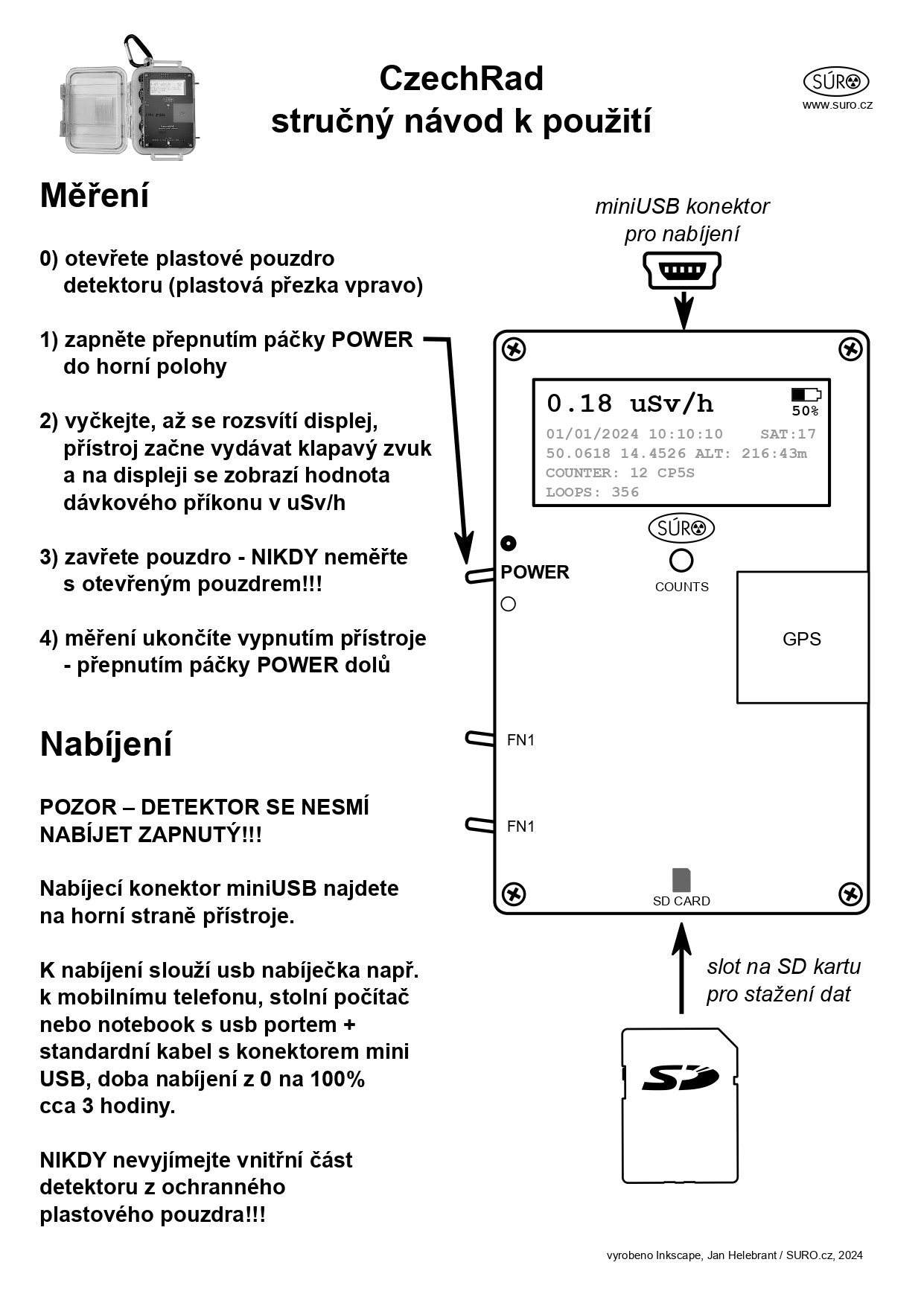 CzechRad
stručný návod k použití

SÚRO
www.suro.cz

Měření

0) otevřete plastové pouzdro detektoru (plastová přezka vpravo)

1) zapněte přepnutím páčky POWER do horní polohy

2) vyčkejte, až se rozsvítí displej, přístroj začne vydávat klapavý zvuk a na displeji se zobrazí hodnota dávkového příkonu v uSv/h

3) zavřete pouzdro - NIKDY neměřte s otevřeným pouzdrem!!!

4) měření ukončíte vypnutím přístroje - přepnutím páčky POWER dolů

Nabíjení

POZOR – DETEKTOR SE NESMÍ NABÍJET ZAPNUTÝ!!!

Nabíjecí konektor miniUSB najdete na horní straně přístroje.

K nabíjení slouží usb nabíječka např. k mobilnímu telefonu, stolní počítač nebo notebook s usb portem + standardní kabel s konektorem mini USB, doba nabíjení z 0 na 100% cca 3 hodiny.

NIKDY nevyjímejte vnitřní část detektoru z ochranného plastového pouzdra!!!

miniUSB konektor
pro nabíjení

0.18 uSv/h
50%
01/01/2024 10:10:10 SAT:17
50.0618 14.4526 ALT: 216:43m
COUNTER: 12 CP5S
LOOPS: 356

SÚRO
POWER
COUNTS
GPS
FN1
FN1
SD CARD

slot na SD kartu
pro stažení dat

SD

vyrobeno Inkscape, Jan Helebrant / SURO.cz, 2024